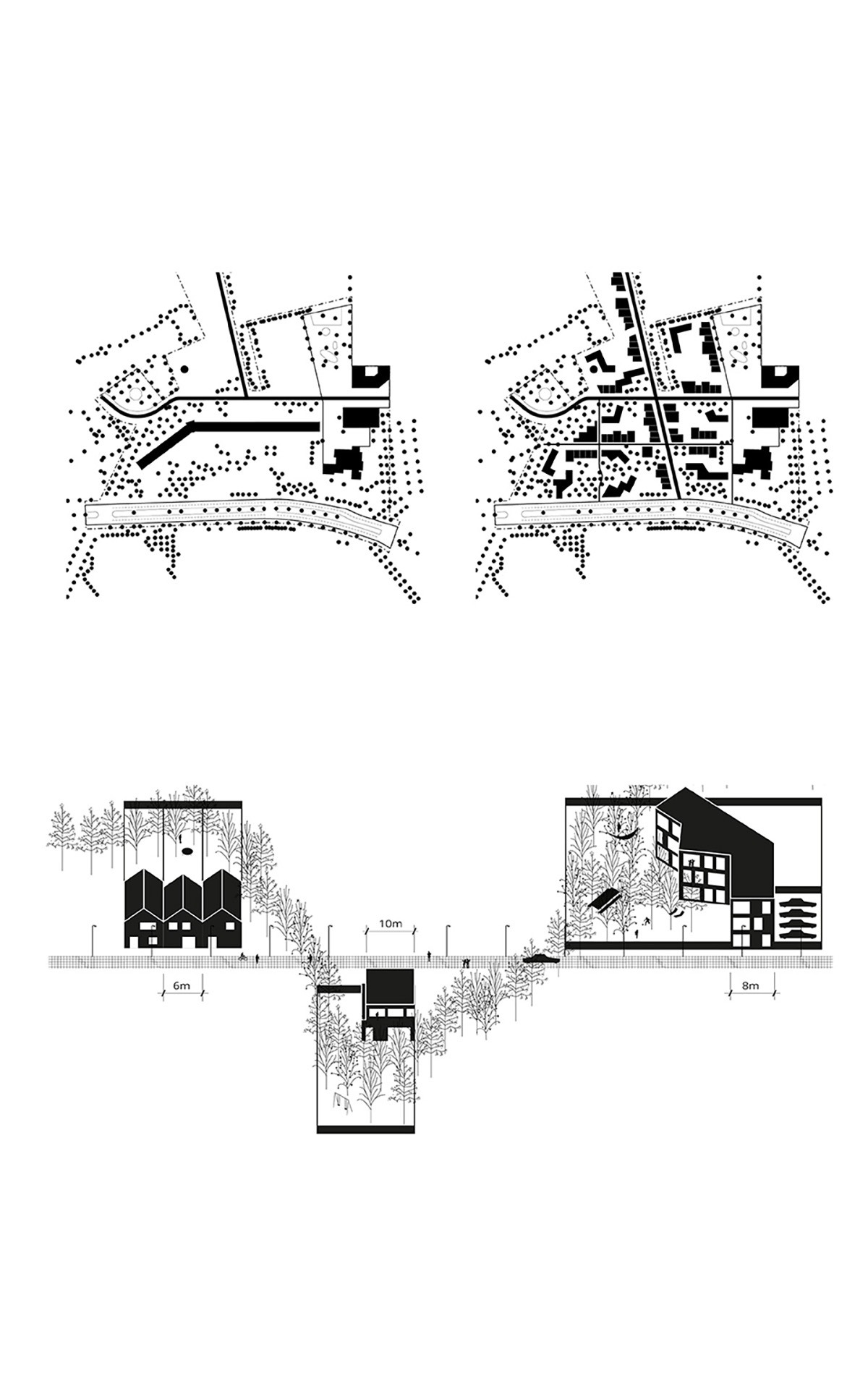 10m

6m

8m